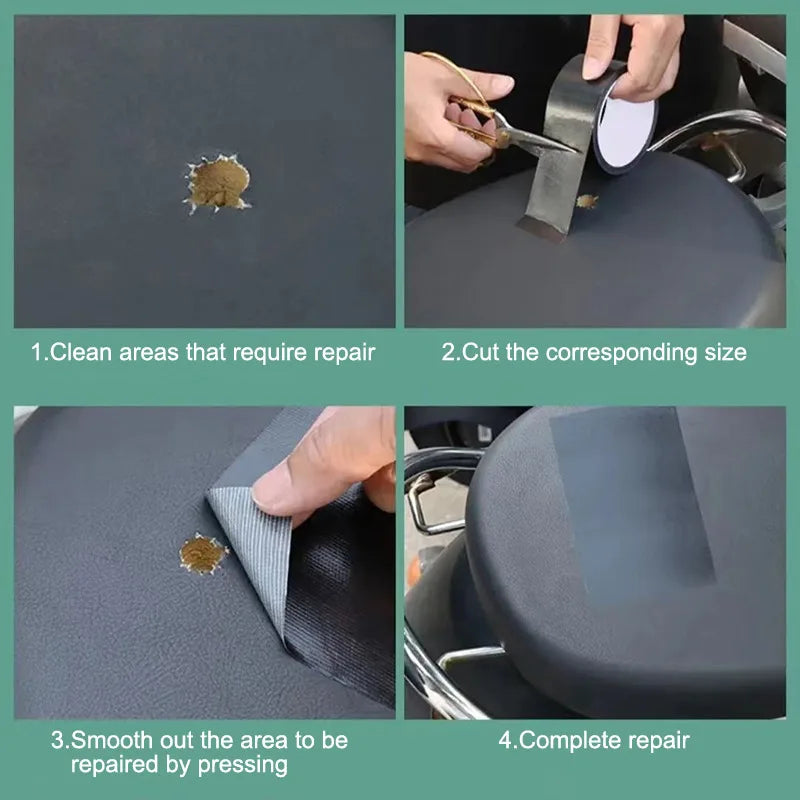 1.Clean areas that require repair

2.Cut the corresponding size

3.Smooth out the area to be repaired by pressing

4.Complete repair