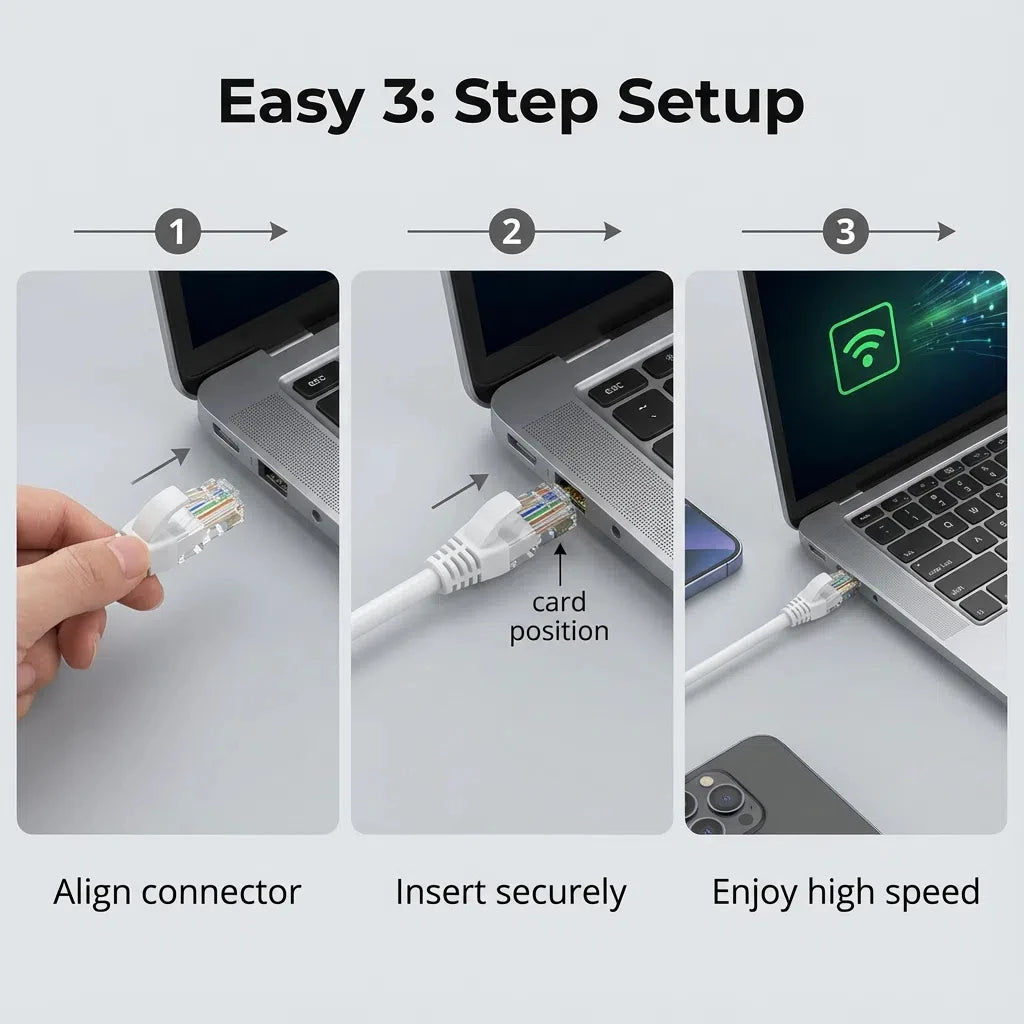 Easy 3: Step Setup

1

2

3

esc

esc

card position

Align connector

Insert securely

Enjoy high speed