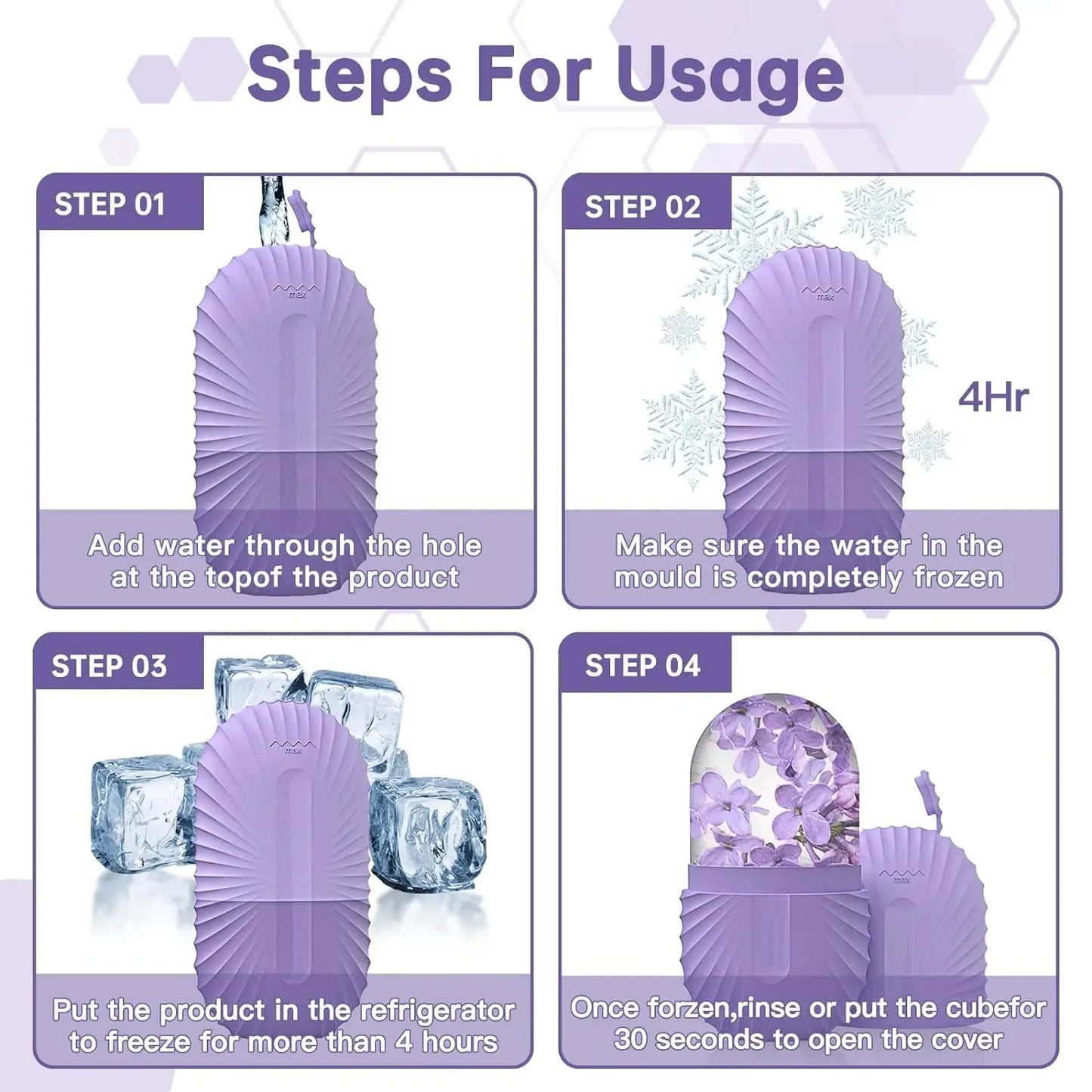 Steps For Usage

STEP 01

max

Add water through the hole at the topof the product

STEP 02

max

4Hr

Make sure the water in the mould is completely frozen

STEP 03

max

Put the product in the refrigerator to freeze for more than 4 hours

STEP 04

max

Once forzen,rinse or put the cubefor 30 seconds to open the cover