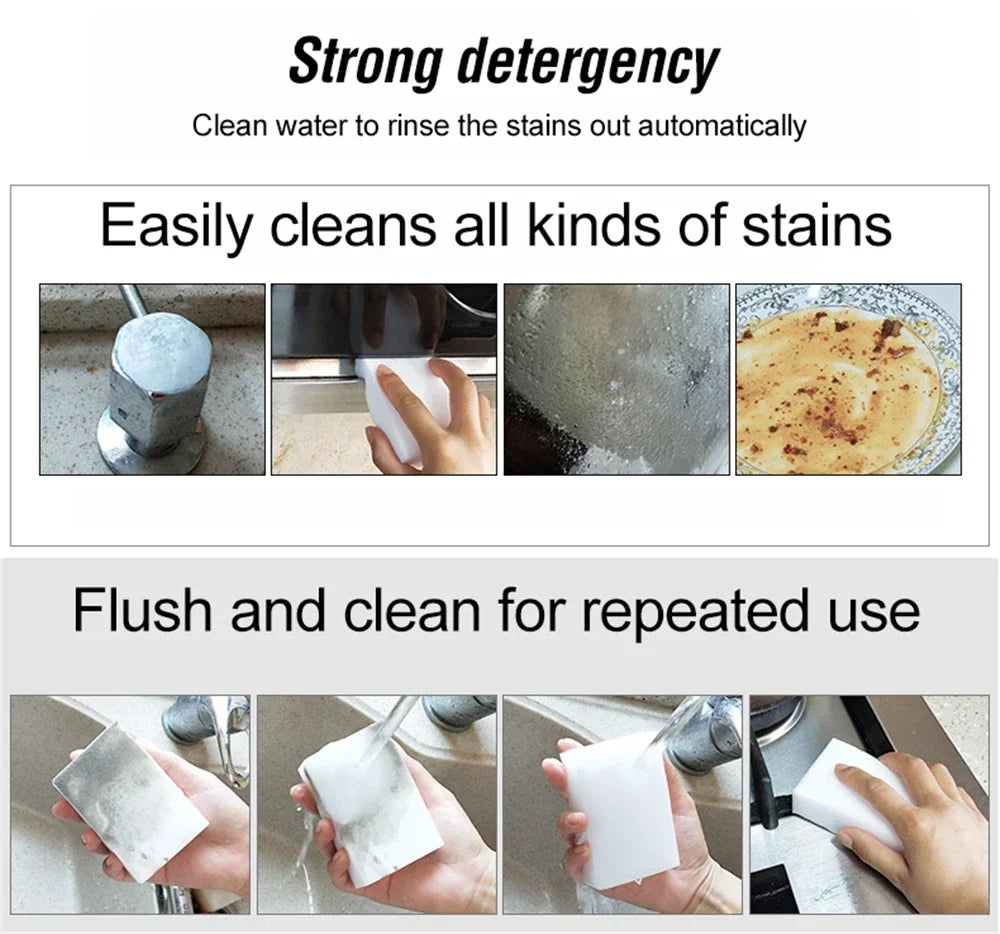 Strong detergency
Clean water to rinse the stains out automatically

Easily cleans all kinds of stains

Flush and clean for repeated use