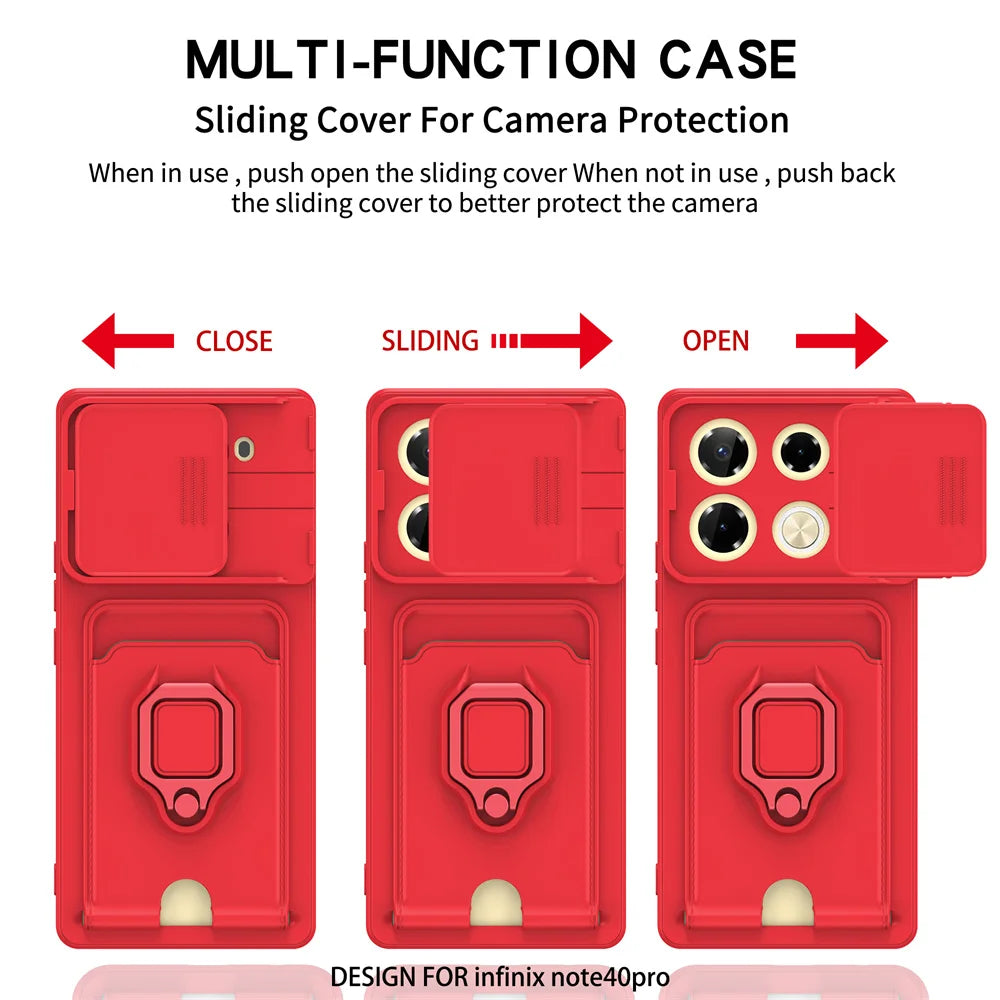 MULTI-FUNCTION CASE

Sliding Cover For Camera Protection

When in use , push open the sliding cover When not in use , push back the sliding cover to better protect the camera

CLOSE

SLIDING

OPEN

DESIGN FOR infinix note40pro