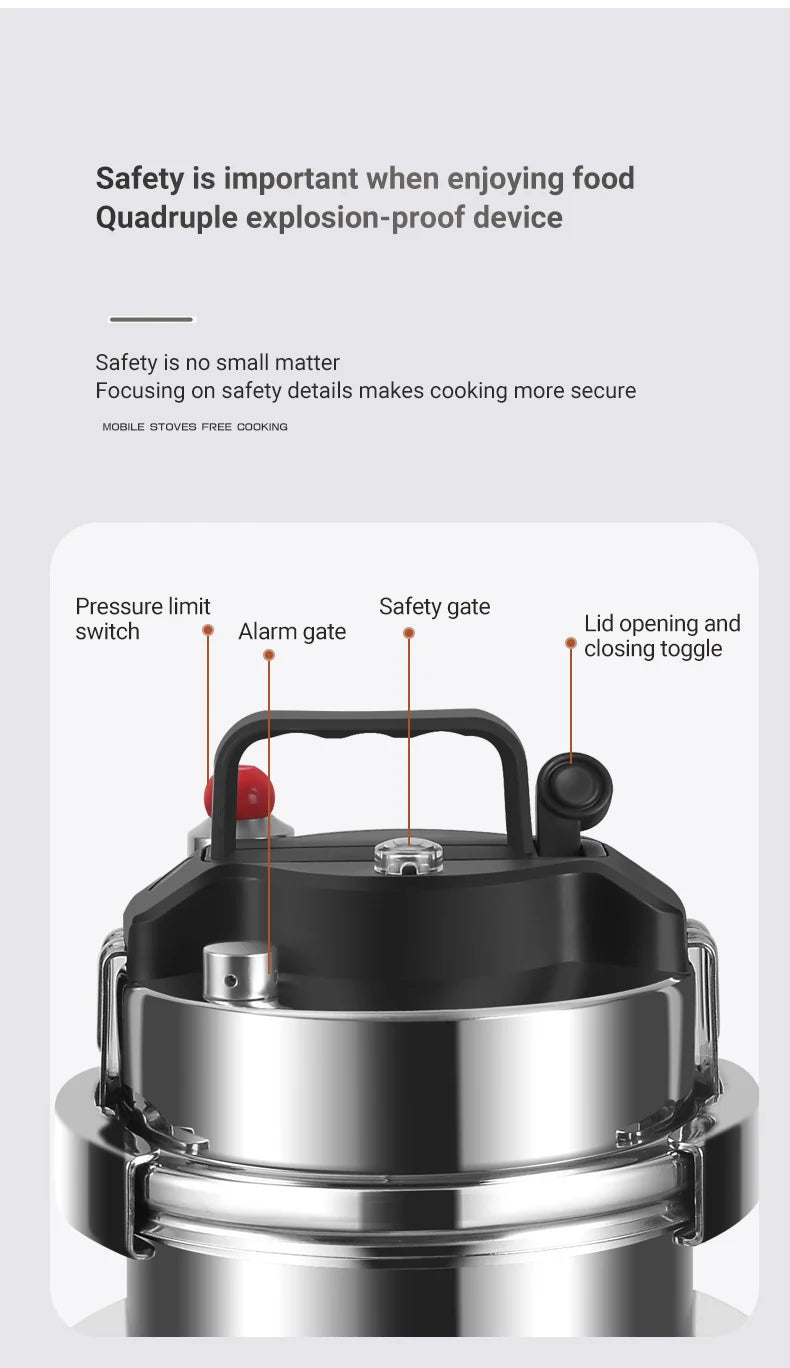 Safety is important when enjoying food
Quadruple explosion-proof device

Safety is no small matter
Focusing on safety details makes cooking more secure

MOBILE STOVES FREE COOKING

Pressure limit switch

Alarm gate

Safety gate

Lid opening and closing toggle