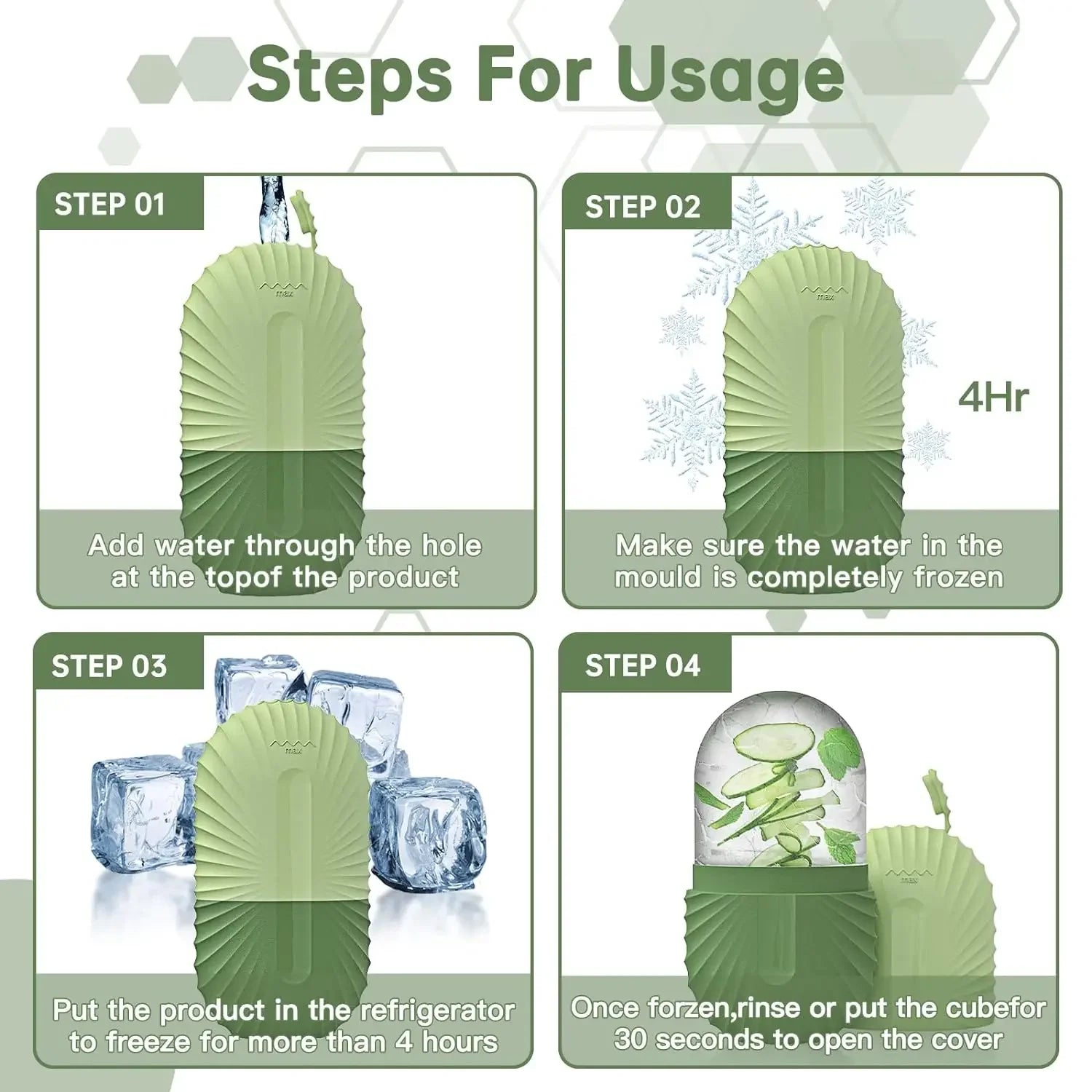 Steps For Usage

STEP 01

max

Add water through the hole at the topof the product

STEP 02

max

4Hr

Make sure the water in the mould is completely frozen

STEP 03

max

Put the product in the refrigerator to freeze for more than 4 hours

STEP 04

max

Once forzen,rinse or put the cubefor 30 seconds to open the cover