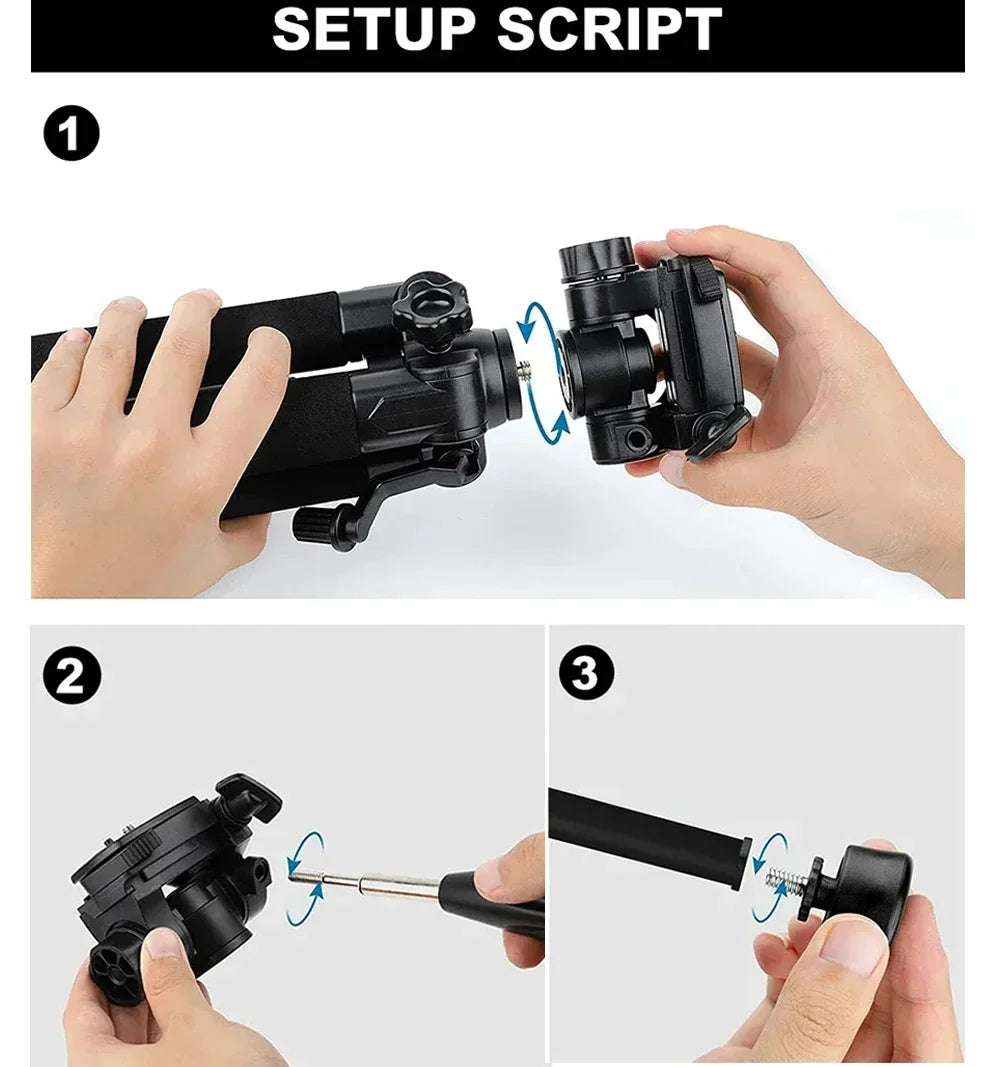 SETUP SCRIPT

1

2

3