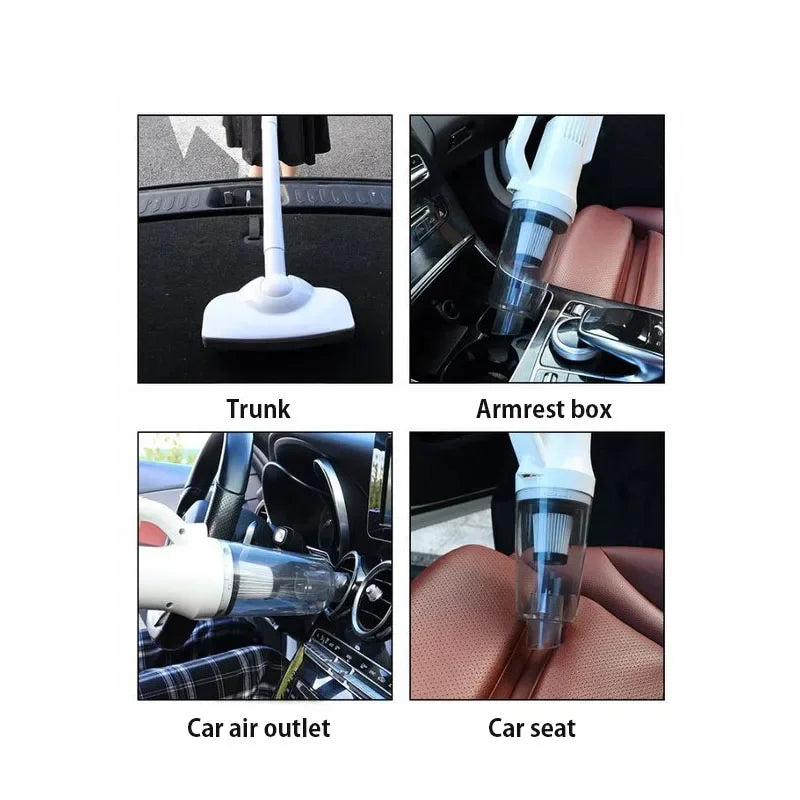 Trunk

Armrest box

Car air outlet

Car seat