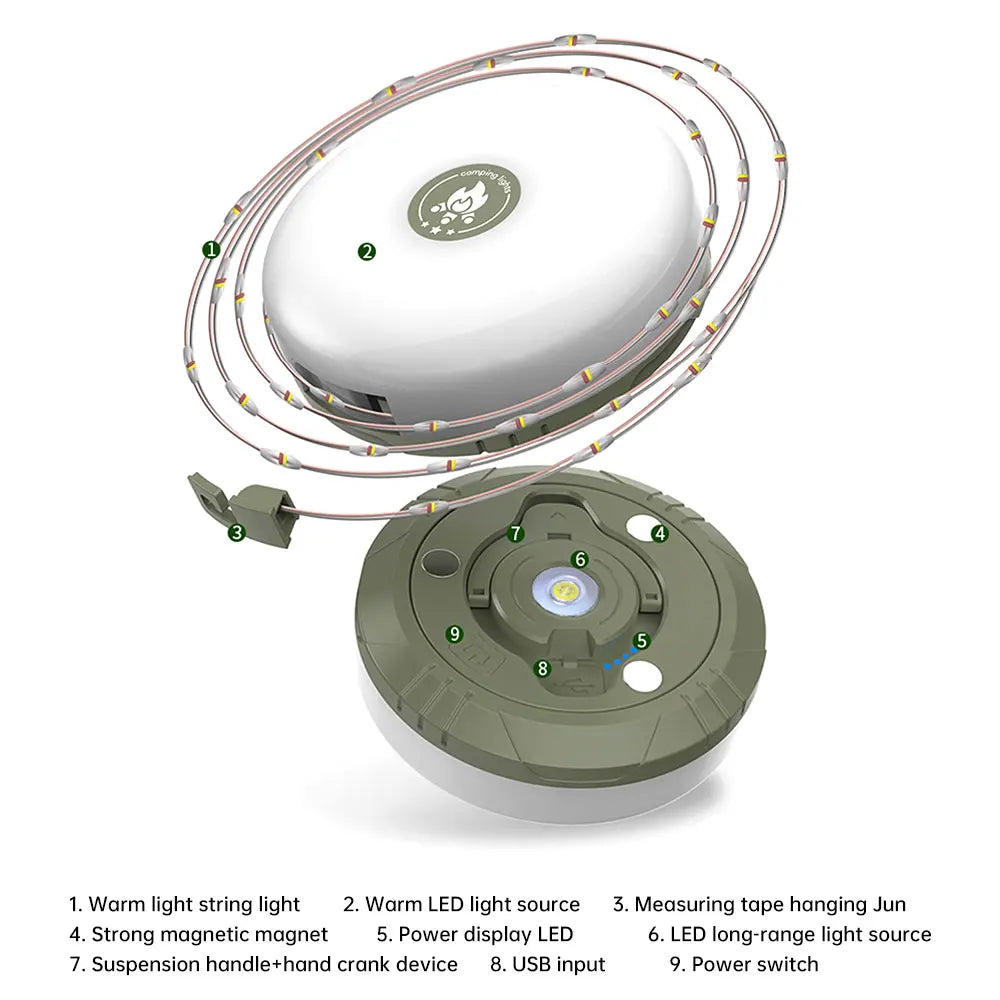 camping lights

1
2
3
7
4
6
9
5
8

1. Warm light string light   2. Warm LED light source   3. Measuring tape hanging Jun
4. Strong magnetic magnet   5. Power display LED   6. LED long-range light source
7. Suspension handle+hand crank device   8. USB input   9. Power switch