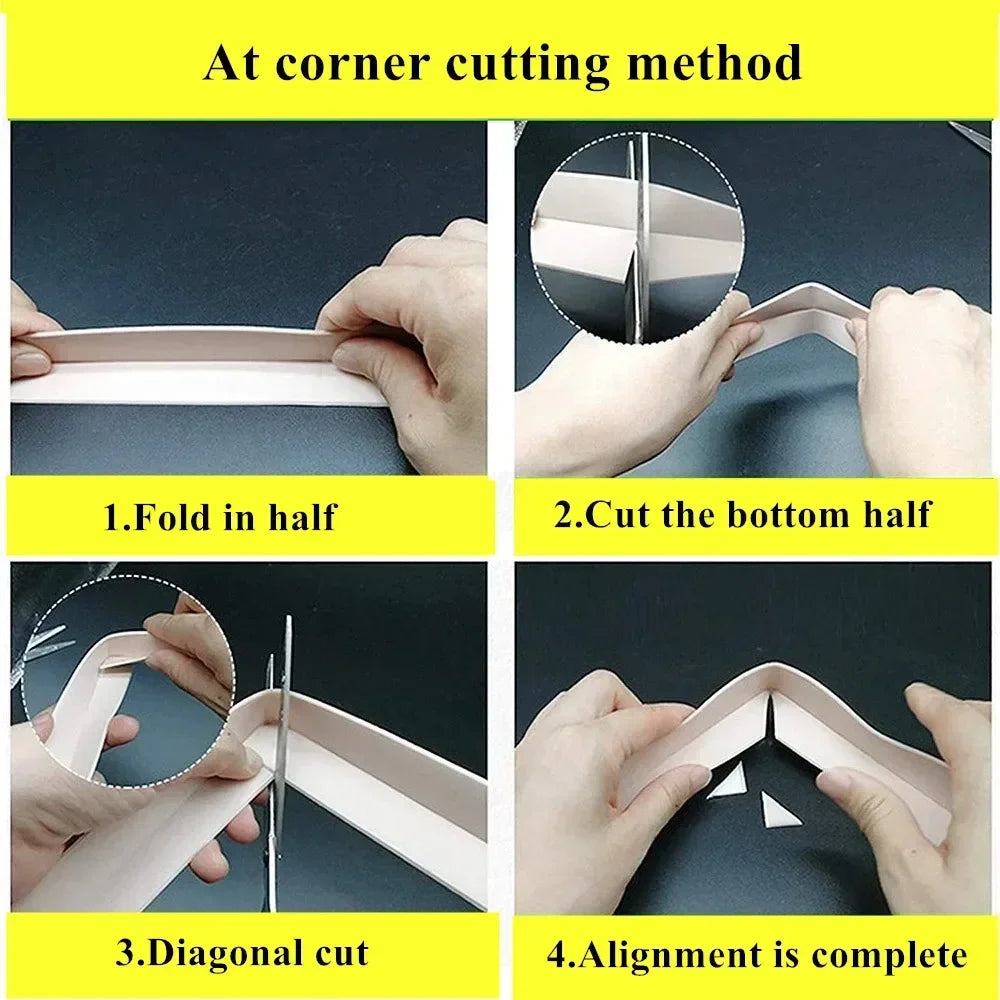 At corner cutting method

1.Fold in half

2.Cut the bottom half

3.Diagonal cut

4.Alignment is complete