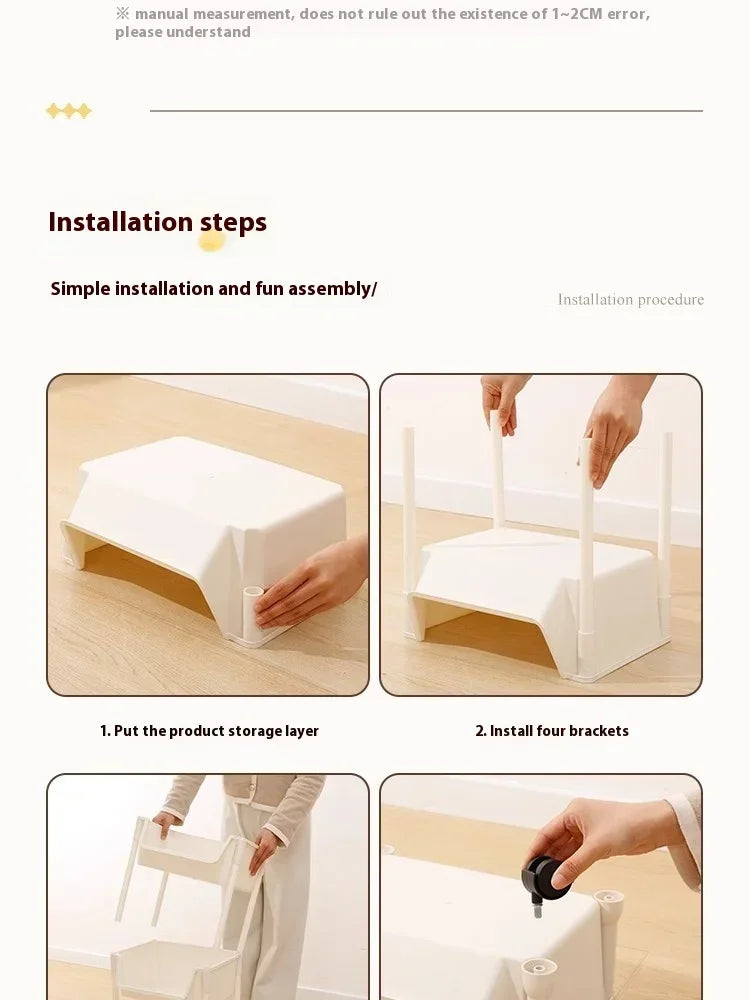 ※ manual measurement, does not rule out the existence of 1~2CM error, please understand

Installation steps

Simple installation and fun assembly/

Installation procedure

1. Put the product storage layer

2. Install four brackets