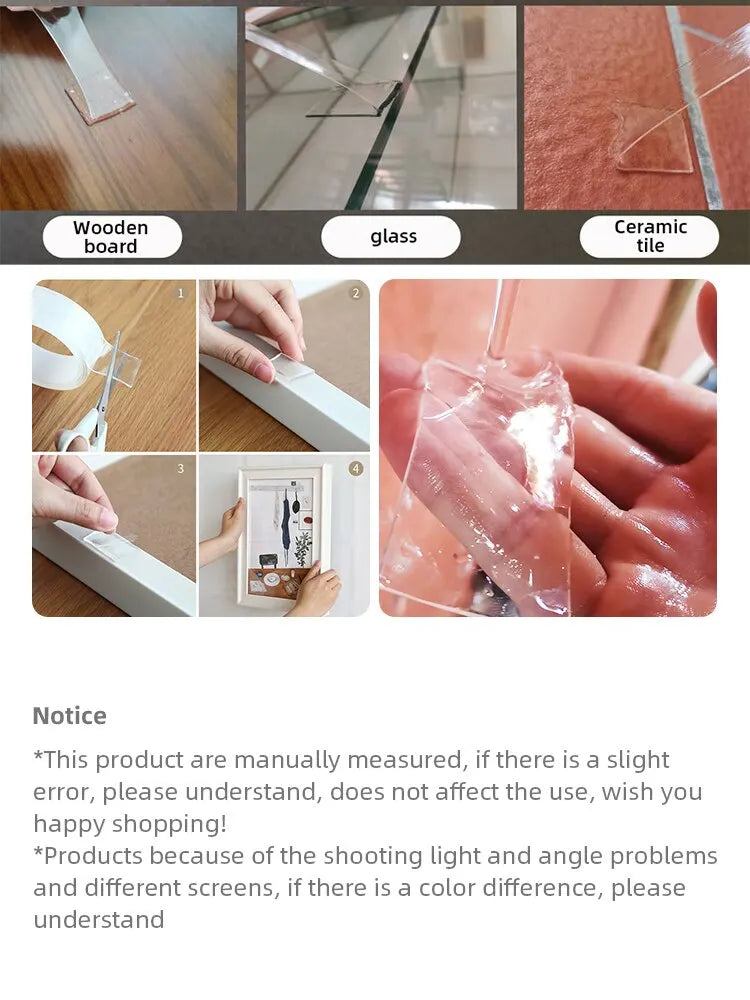 Wooden board

glass

Ceramic tile

1

2

3

4

Notice

*This product are manually measured, if there is a slight error, please understand, does not affect the use, wish you happy shopping!
*Products because of the shooting light and angle problems and different screens, if there is a color difference, please understand