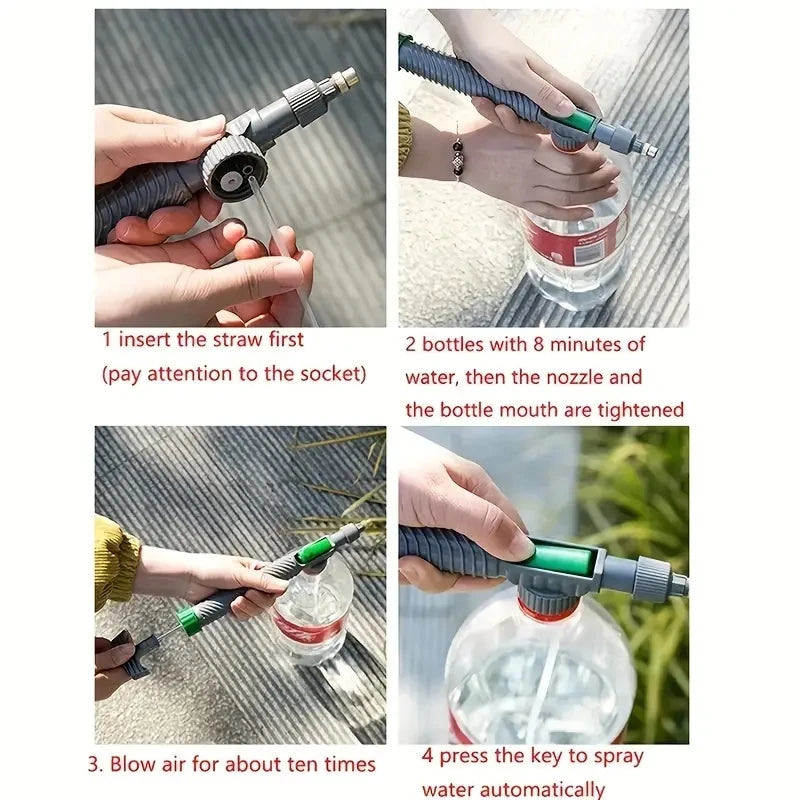 1 insert the straw first
(pay attention to the socket)

2 bottles with 8 minutes of water, then the nozzle and the bottle mouth are tightened

3. Blow air for about ten times

4 press the key to spray water automatically