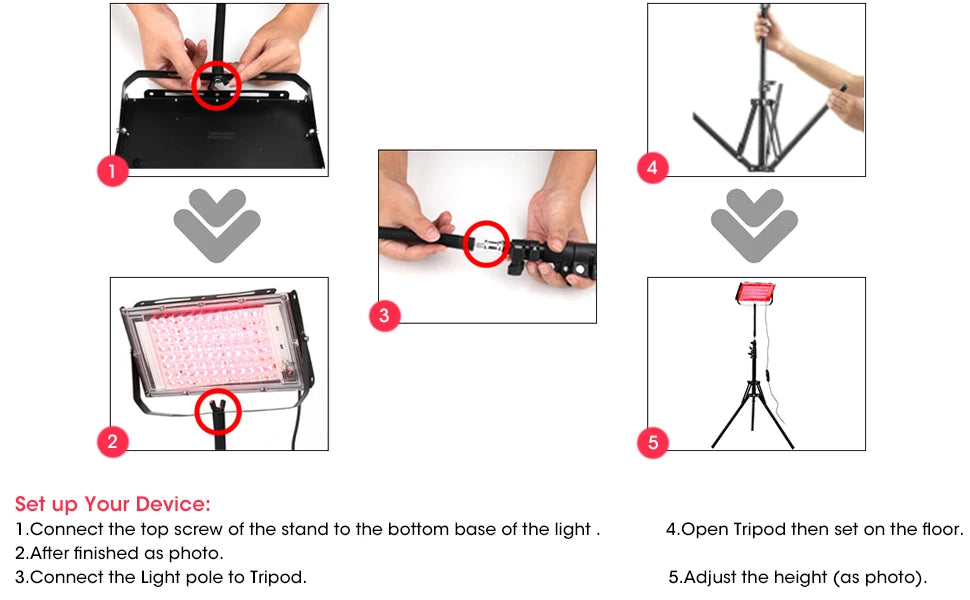 1

2

3

4

5

Set up Your Device:
1.Connect the top screw of the stand to the bottom base of the light .
2.After finished as photo.
3.Connect the Light pole to Tripod.

4.Open Tripod then set on the floor.

5.Adjust the height (as photo).