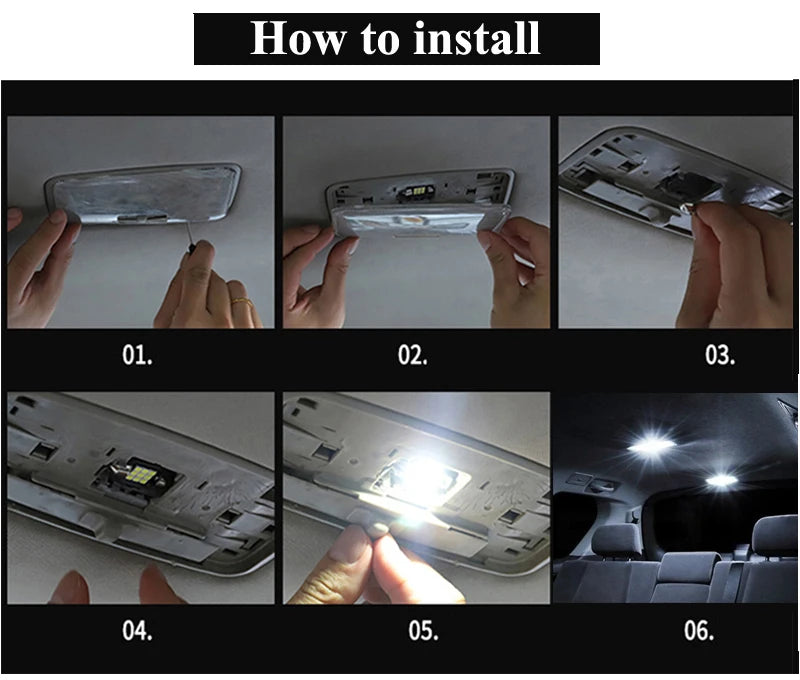 How to install

01.

02.

03.

04.

05.

06.